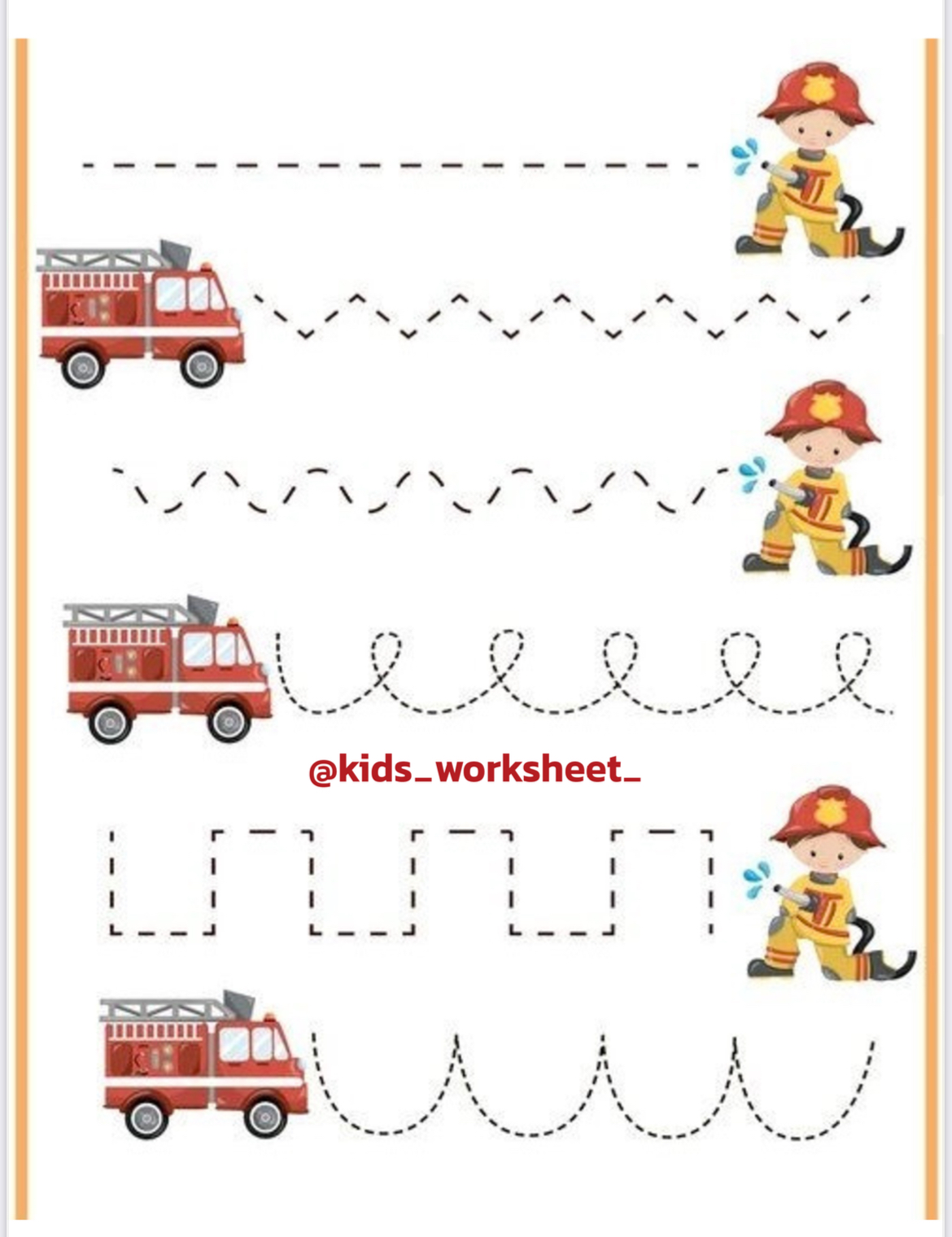 @kids_worksheet_